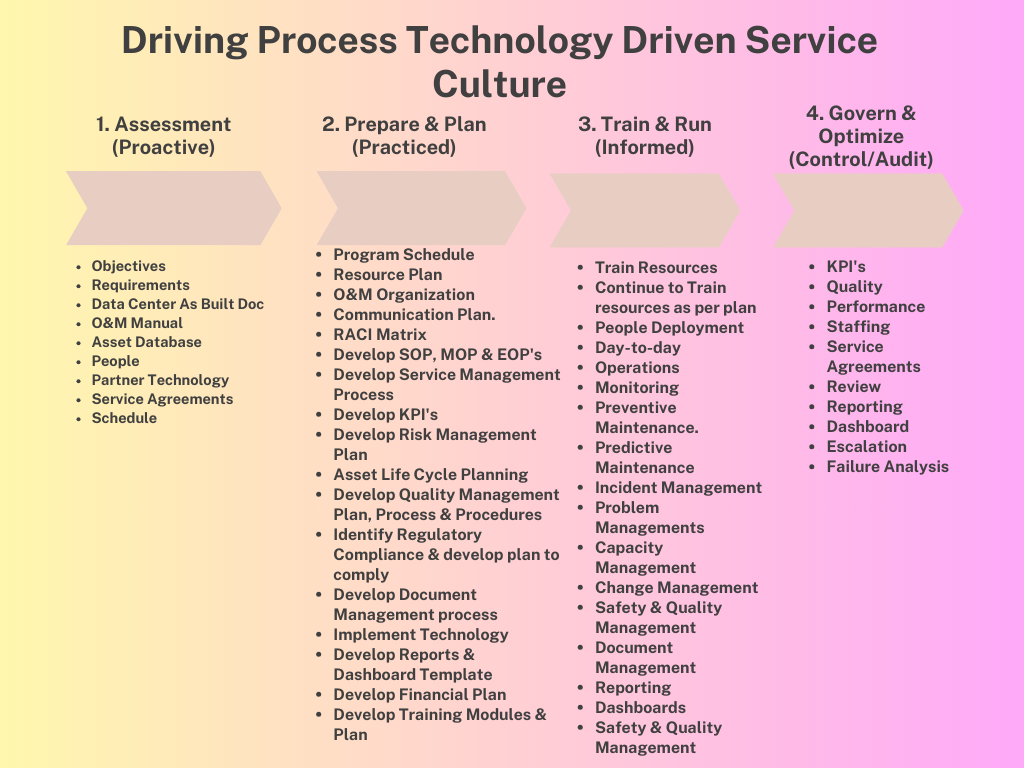 Driving Process Technology Driven Service Culture

1. Assessment (Proactive)

- Objectives
- Requirements
- Data Center As Built Doc
- O&M Manual
- Asset Database
- People
- Partner Technology
- Service Agreements
- Schedule

2. Prepare & Plan (Practiced)

- Program Schedule
- Resource Plan
- O&M Organization
- Communication Plan.
- RACI Matrix
- Develop SOP, MOP & EOP's
- Develop Service Management Process
- Develop KPI's
- Develop Risk Management Plan
- Asset Life Cycle Planning
- Develop Quality Management Plan, Process & Procedures
- Identify Regulatory Compliance & develop plan to comply
- Develop Document Management process
- Implement Technology
- Develop Reports & Dashboard Template
- Develop Financial Plan
- Develop Training Modules & Plan

3. Train & Run (Informed)

- Train Resources
- Continue to Train resources as per plan
- People Deployment
- Day-to-day
- Operations
- Monitoring
- Preventive Maintenance.
- Predictive Maintenance
- Incident Management
- Problem Managements
- Capacity Management
- Change Management
- Safety & Quality Management
- Document Management
- Reporting
- Dashboards
- Safety & Quality Management

4. Govern & Optimize (Control/Audit)

- KPI's
- Quality
- Performance
- Staffing
- Service Agreements
- Review
- Reporting
- Dashboard
- Escalation
- Failure Analysis